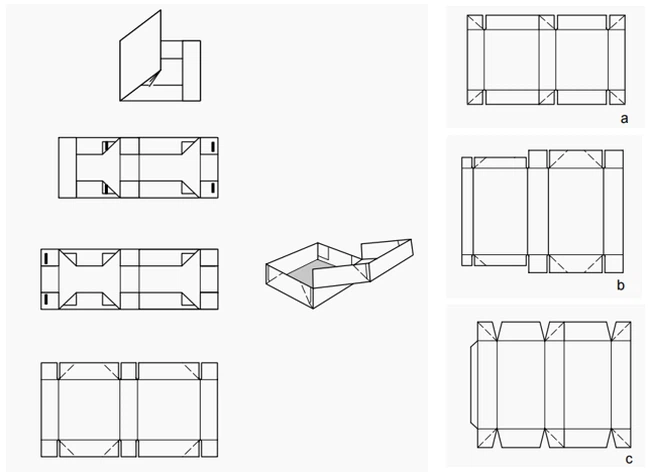 a

b

c